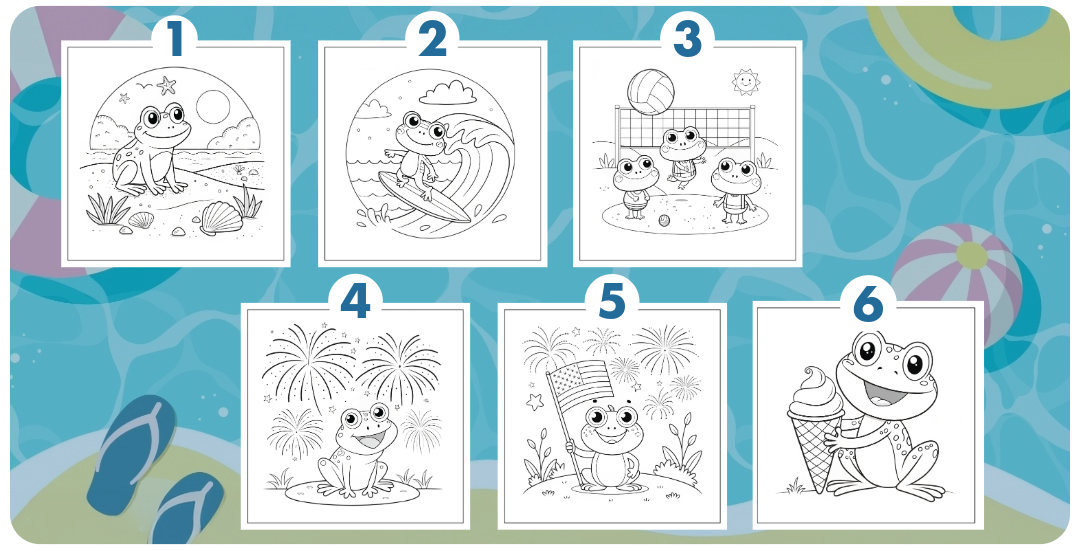 1
2
3
4
5
6